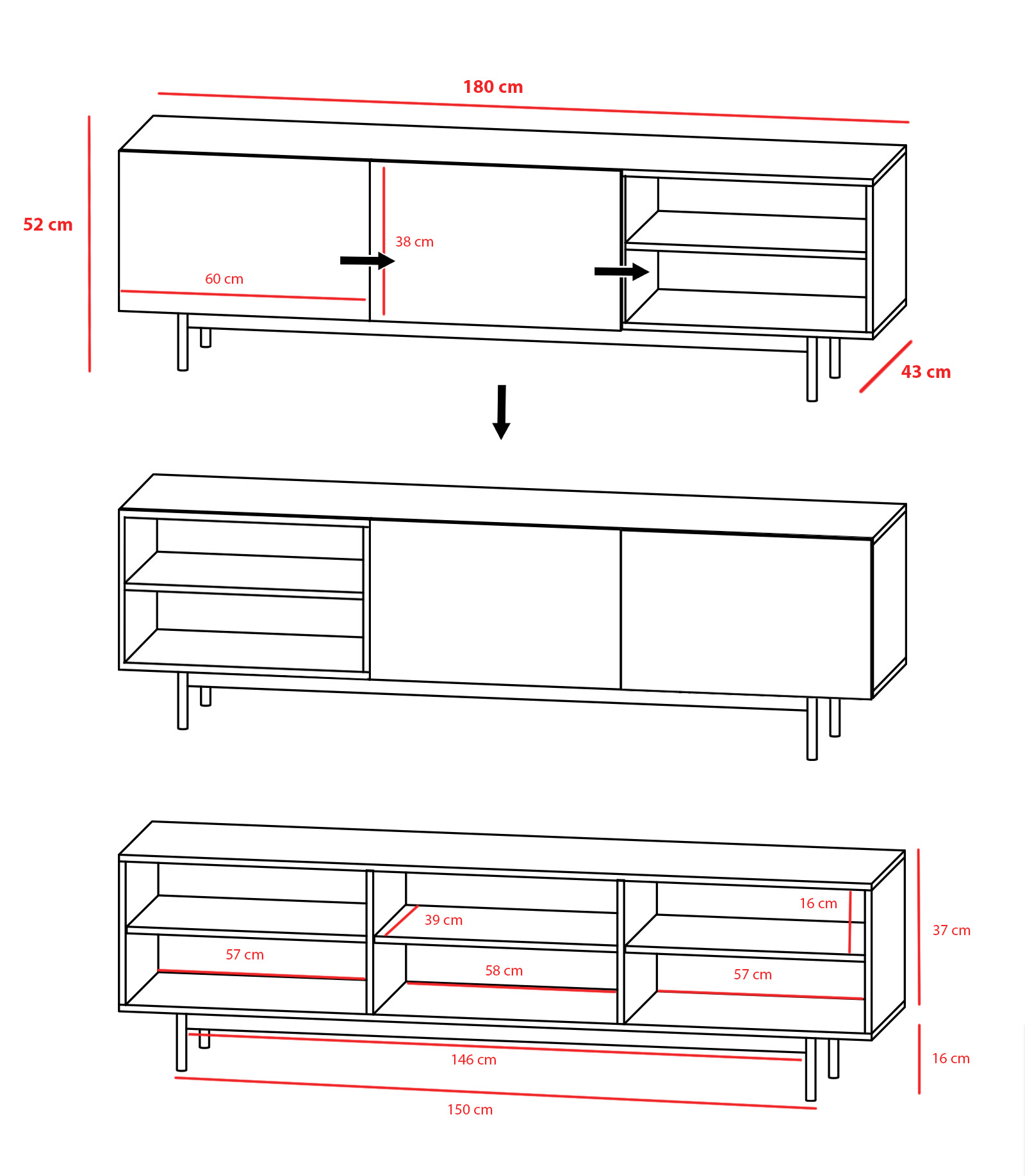 180 cm

52 cm

38 cm

60 cm

43 cm

16 cm

39 cm

37 cm

57 cm

58 cm

57 cm

146 cm

16 cm

150 cm